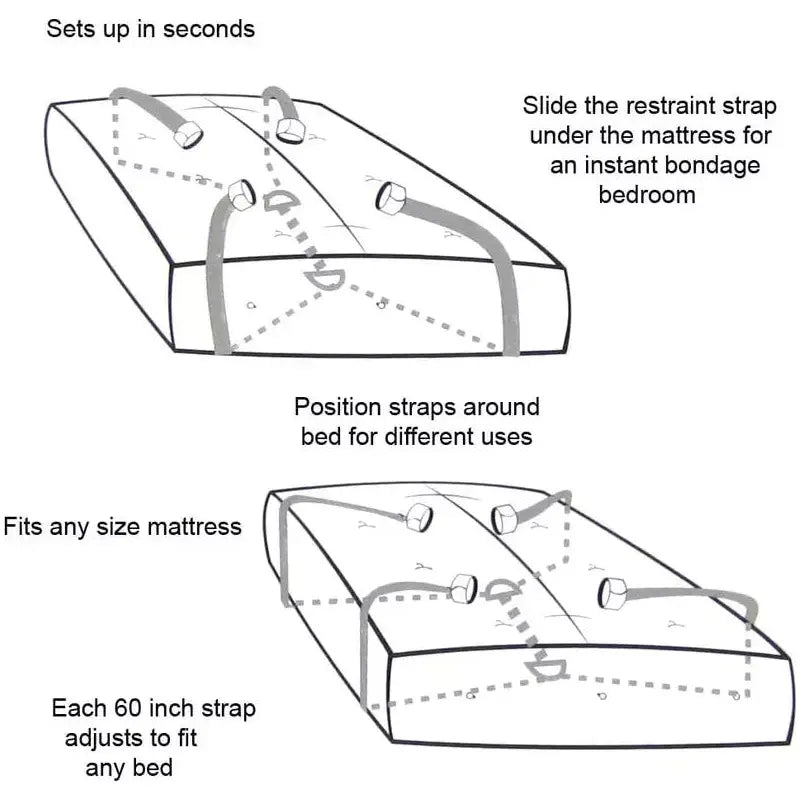 Sets up in seconds

Slide the restraint strap under the mattress for an instant bondage bedroom

Position straps around bed for different uses

Fits any size mattress

Each 60 inch strap adjusts to fit any bed