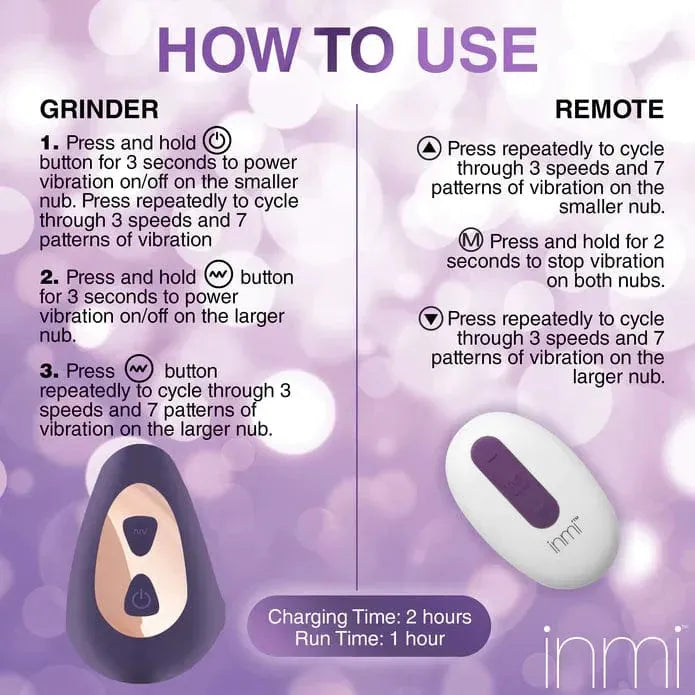 HOW TO USE

GRINDER

1. Press and hold button for 3 seconds to power vibration on/off on the smaller nub. Press repeatedly to cycle through 3 speeds and 7 patterns of vibration

2. Press and hold button for 3 seconds to power vibration on/off on the larger nub.

3. Press button repeatedly to cycle through 3 speeds and 7 patterns of vibration on the larger nub.

REMOTE

Press repeatedly to cycle through 3 speeds and 7 patterns of vibration on the smaller nub.

M Press and hold for 2 seconds to stop vibration on both nubs.

Press repeatedly to cycle through 3 speeds and 7 patterns of vibration on the larger nub.

inmi™

Charging Time: 2 hours
Run Time: 1 hour

inmi™