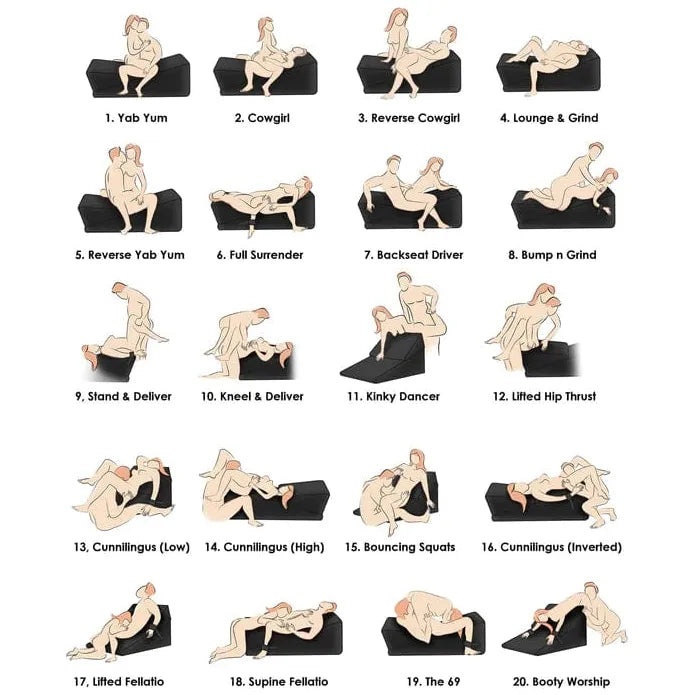 1. Yab Yum

2. Cowgirl

3. Reverse Cowgirl

4. Lounge & Grind

5. Reverse Yab Yum

6. Full Surrender

7. Backseat Driver

8. Bump n Grind

9, Stand & Deliver

10. Kneel & Deliver

11. Kinky Dancer

12. Lifted Hip Thrust

13, Cunnilingus (Low)

14. Cunnilingus (High)

15. Bouncing Squats

16. Cunnilingus (Inverted)

17, Lifted Fellatio

18. Supine Fellatio

19. The 69

20. Booty Worship