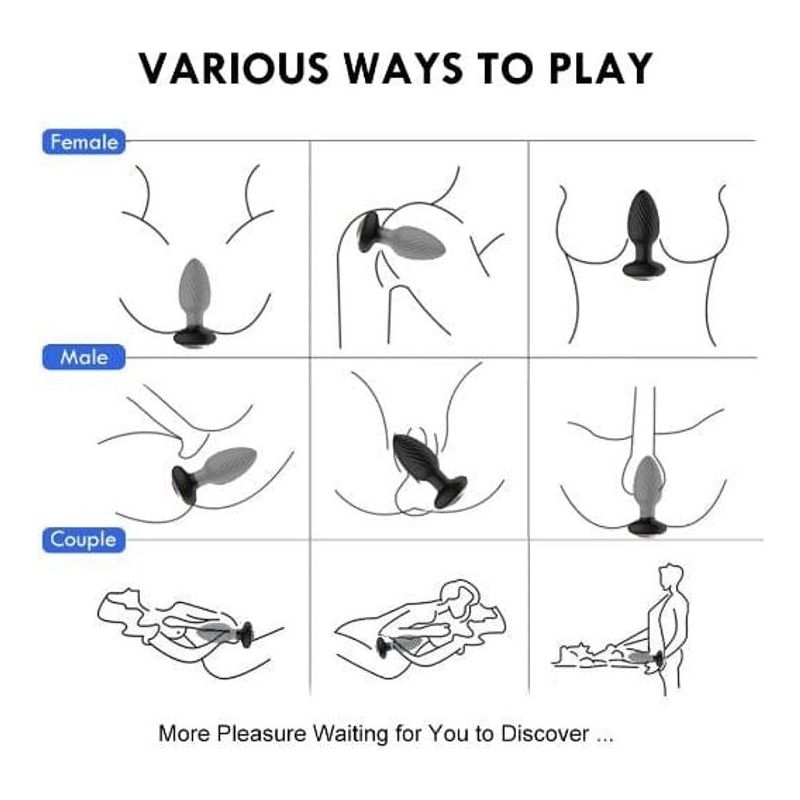 VARIOUS WAYS TO PLAY

Female

Male

Couple

More Pleasure Waiting for You to Discover ...