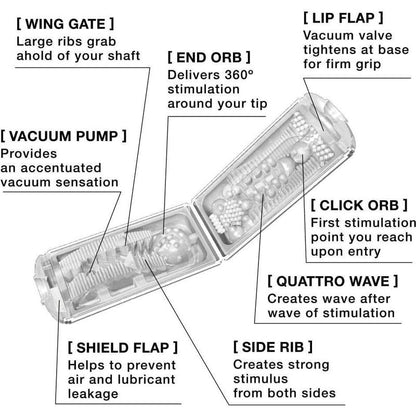 [ WING GATE ]
Large ribs grab ahold of your shaft

[ END ORB ]
Delivers 360°
stimulation around your tip

[ LIP FLAP ]
Vacuum valve tightens at base for firm grip

[ VACUUM PUMP ]
Provides an accentuated vacuum sensation

[ CLICK ORB ]
First stimulation point you reach upon entry

[ QUATTRO WAVE ]
Creates wave after wave of stimulation

[ SHIELD FLAP ]
Helps to prevent air and lubricant leakage

[ SIDE RIB ]
Creates strong stimulus from both sides