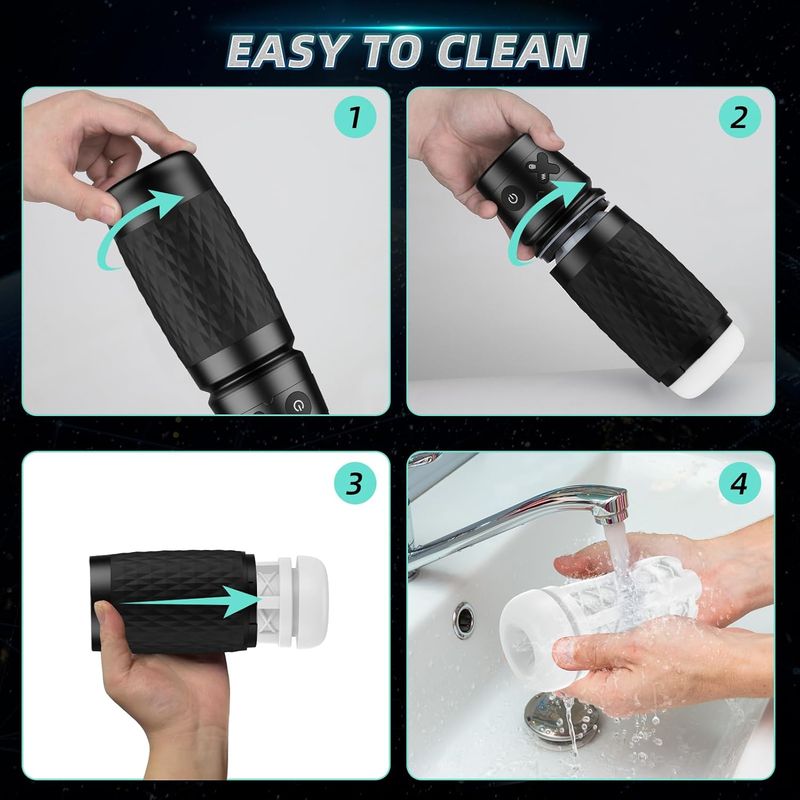 EASY TO CLEAN

1

2

3

4