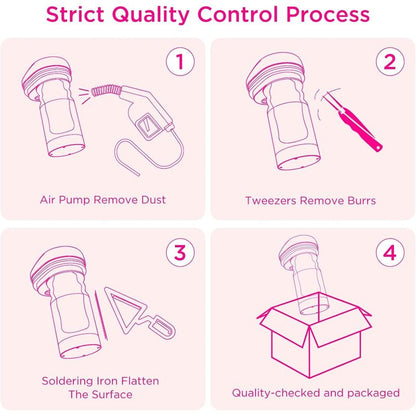 Strict Quality Control Process

1

Air Pump Remove Dust

2

Tweezers Remove Burrs

3

Soldering Iron Flatten The Surface

4

Quality-checked and packaged