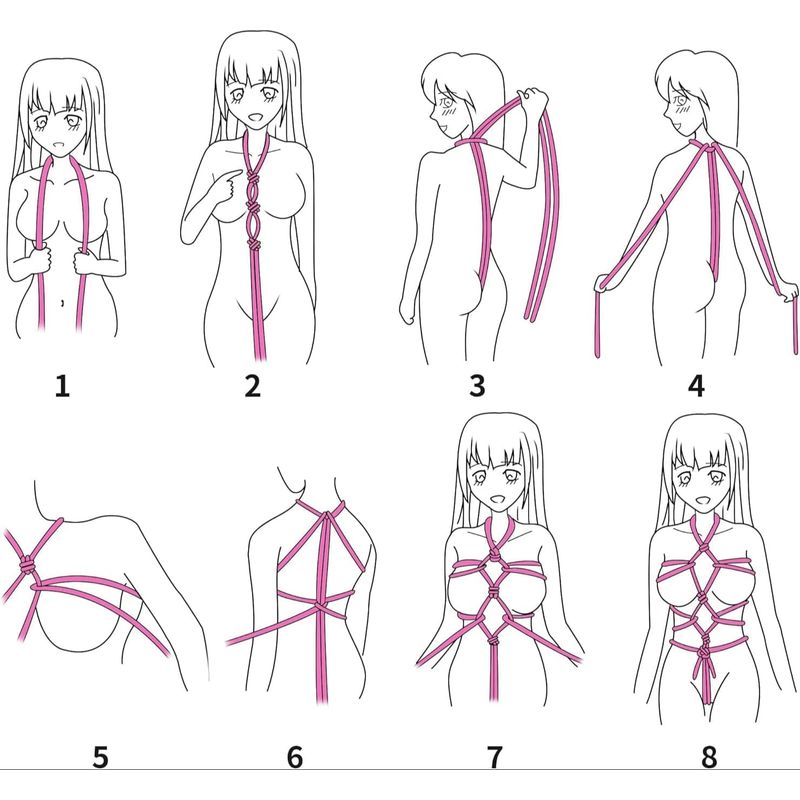 1

2

3

4

5

6

7

8