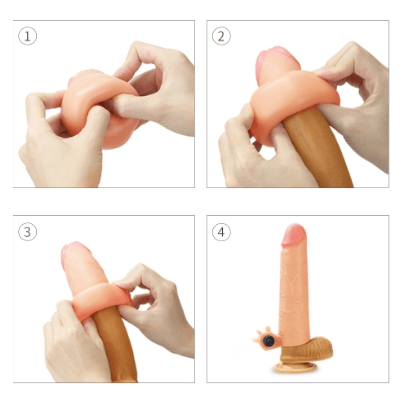 1

2

3

4