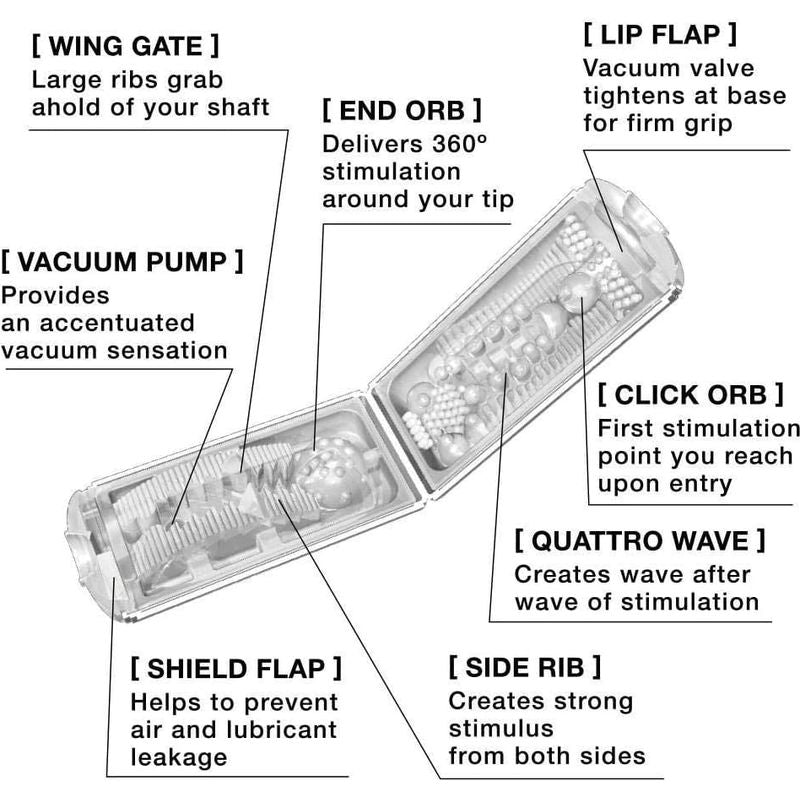 [ WING GATE ]
Large ribs grab ahold of your shaft

[ END ORB ]
Delivers 360° stimulation around your tip

[ LIP FLAP ]
Vacuum valve tightens at base for firm grip

[ VACUUM PUMP ]
Provides an accentuated vacuum sensation

[ CLICK ORB ]
First stimulation point you reach upon entry

[ QUATTRO WAVE ]
Creates wave after wave of stimulation

[ SHIELD FLAP ]
Helps to prevent air and lubricant leakage

[ SIDE RIB ]
Creates strong stimulus from both sides